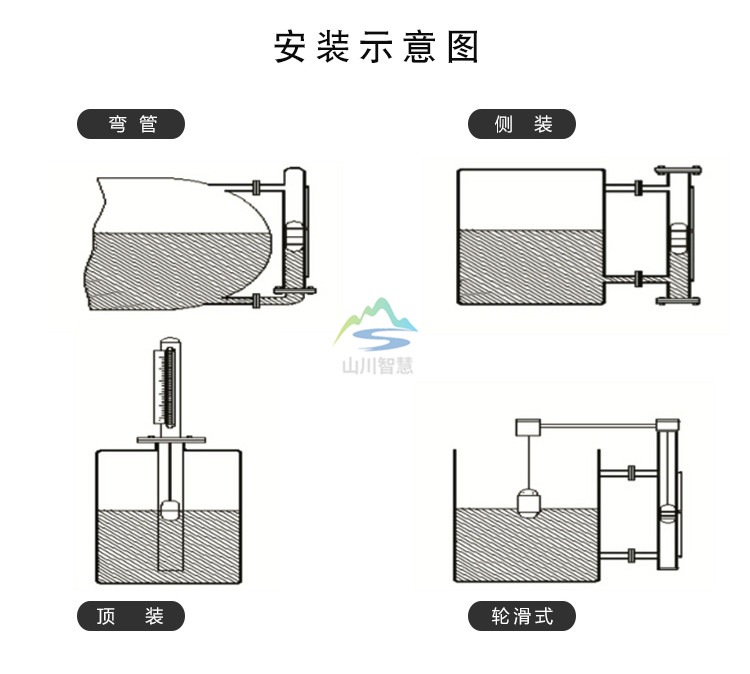 安装示意图

弯管

侧装

山川智慧

顶装

轮滑式