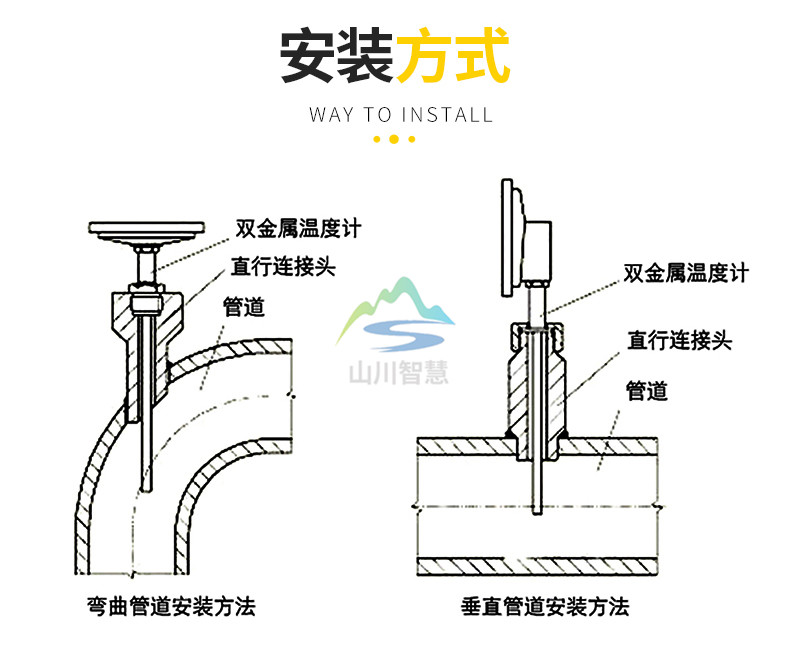 安装方式

WAY TO INSTALL

双金属温度计
直行连接头
管道

山川智慧

双金属温度计
直行连接头
管道

弯曲管道安装方法

垂直管道安装方法